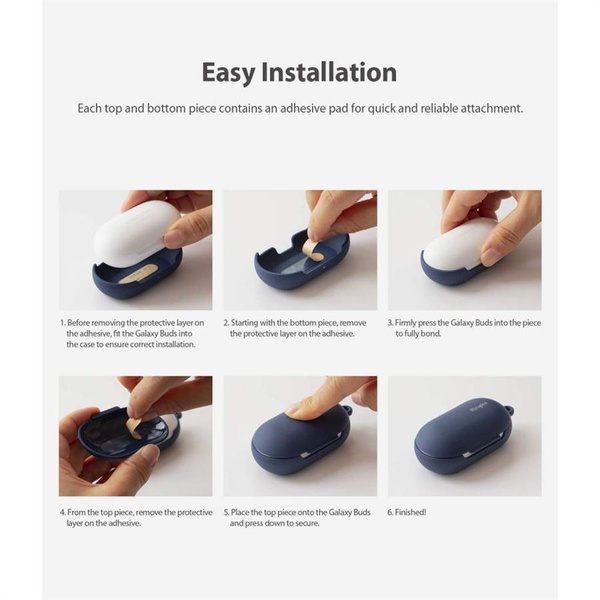 Easy Installation

Each top and bottom piece contains an adhesive pad for quick and reliable attachment.

1. Before removing the protective layer on the adhesive, fit the Galaxy Buds into the case to ensure correct installation.

2. Starting with the bottom piece, remove the protective layer on the adhesive.

3. Firmly press the Galaxy Buds into the piece to fully bond.

4. From the top piece, remove the protective layer on the adhesive.

5. Place the top piece onto the Galaxy Buds and press down to secure.

Ringke

6. Finished!